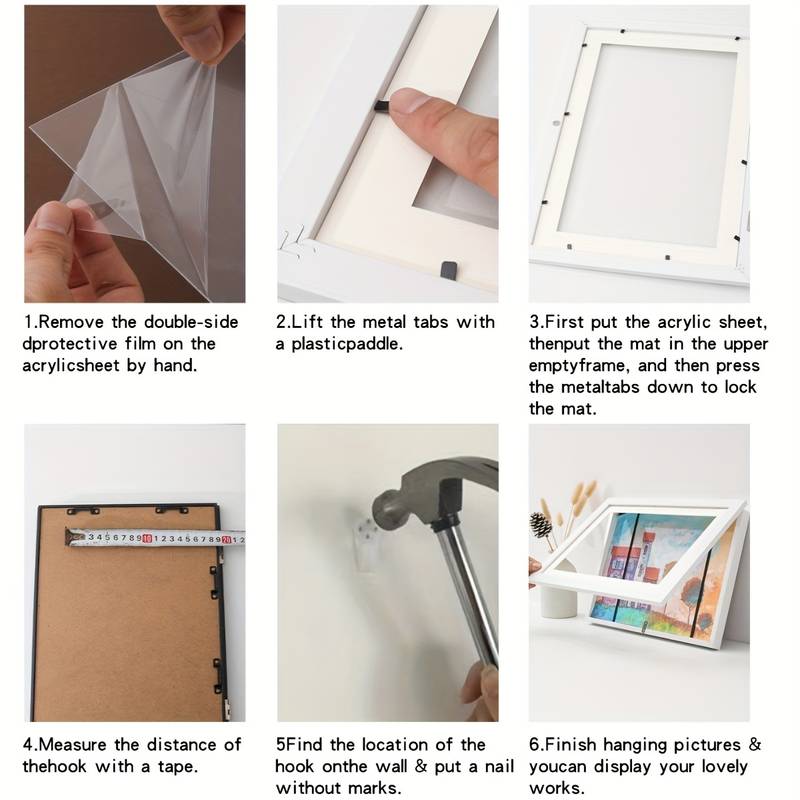 1.Remove the double-side dprotective film on the acrylicsheet by hand.

2.Lift the metal tabs with a plasticpaddle.

3.First put the acrylic sheet, thenput the mat in the upper emptyframe, and then press the metaltabs down to lock the mat.

3 4 5 6 7 8 9 10 1 2 3 4 5 6 7 8 9 20 1 2

4.Measure the distance of thehook with a tape.

5Find the location of the hook onthe wall & put a nail without marks.

6.Finish hanging pictures & youcan display your lovely works.